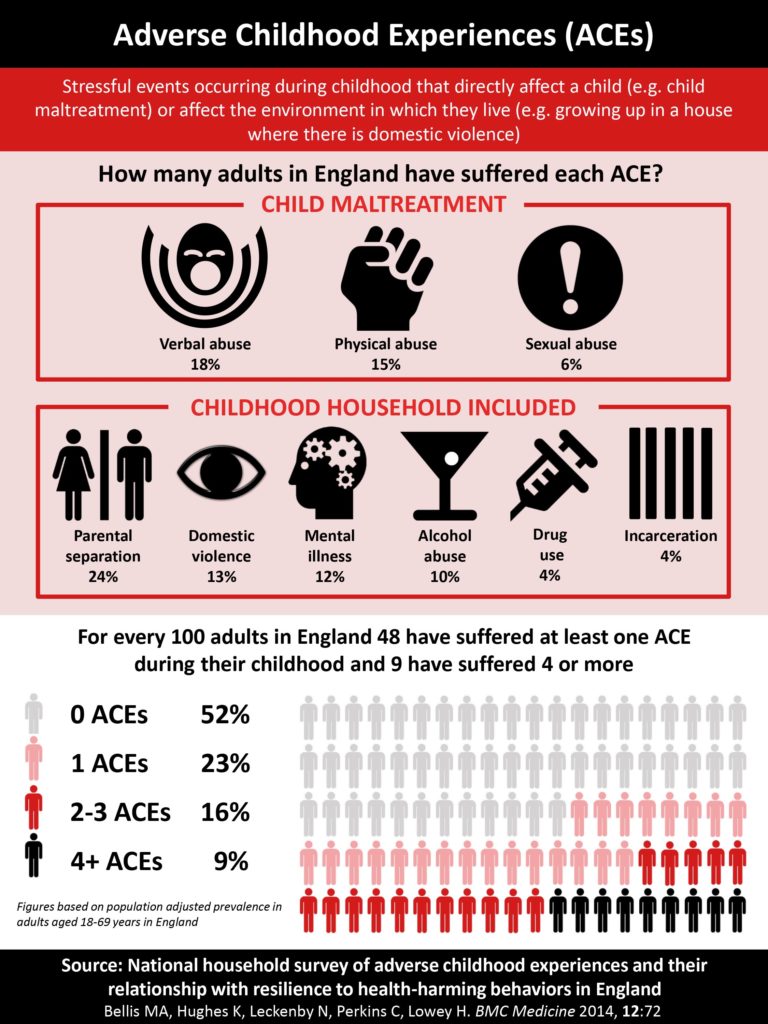 Adverse Childhood Experiences (ACEs)

Stressful events occurring during childhood that directly affect a child (e.g. child maltreatment) or affect the environment in which they live (e.g. growing up in a house where there is domestic violence)

How many adults in England have suffered each ACE?

CHILD MALTREATMENT

Verbal abuse 18%

Physical abuse 15%

Sexual abuse 6%

CHILDHOOD HOUSEHOLD INCLUDED

Parental separation 24%

Domestic violence 13%

Mental illness 12%

Alcohol abuse 10%

Drug use 4%

Incarceration 4%

For every 100 adults in England 48 have suffered at least one ACE during their childhood and 9 have suffered 4 or more

0 ACEs 52%

1 ACEs 23%

2-3 ACEs 16%

4+ ACEs 9%

Figures based on population adjusted prevalence in adults aged 18-69 years in England

Source: National household survey of adverse childhood experiences and their relationship with resilience to health-harming behaviors in England

Bellis MA, Hughes K, Leckenby N, Perkins C, Lowey H. BMC Medicine 2014, 12:72